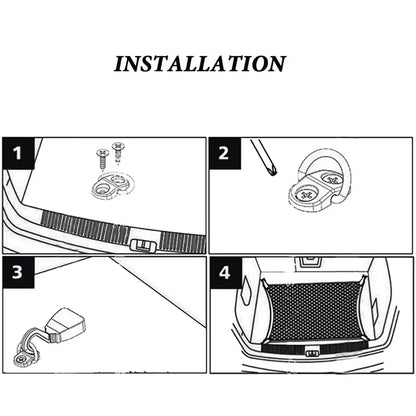 INSTALLATION

1

2

3

4